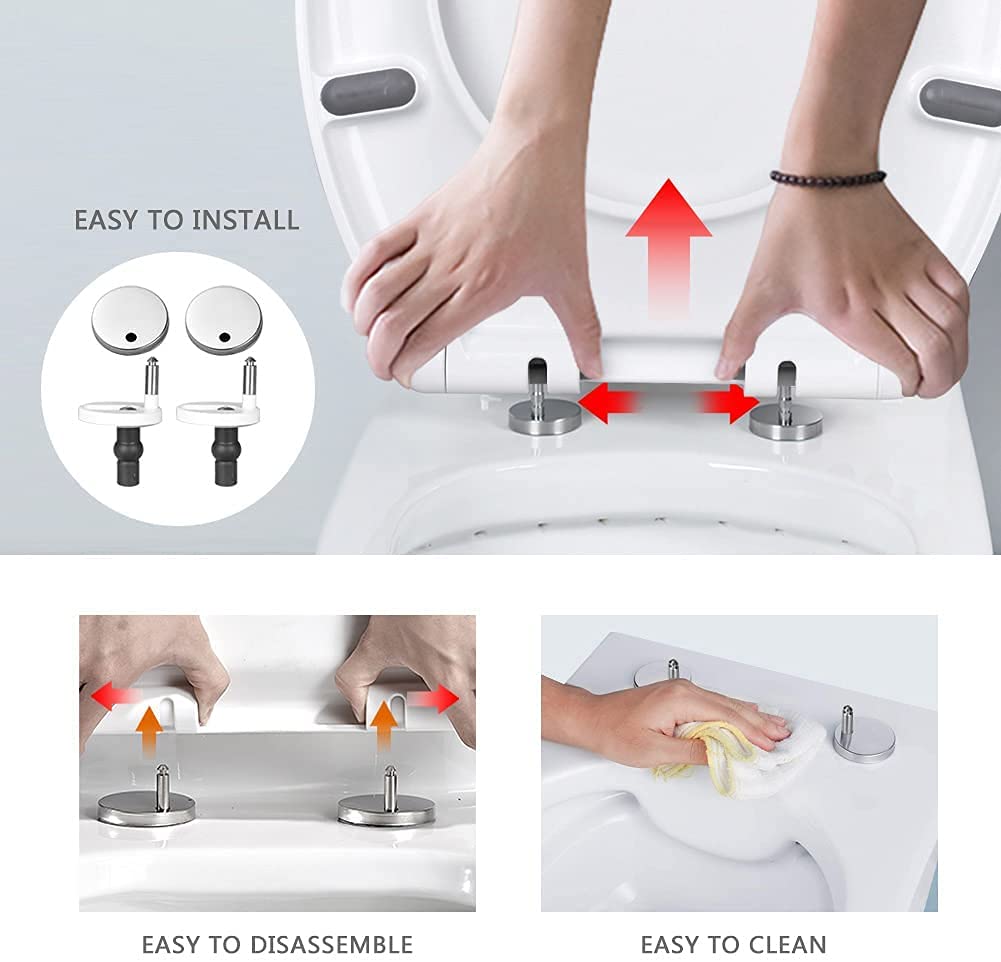 EASY TO INSTALL

EASY TO DISASSEMBLE

EASY TO CLEAN