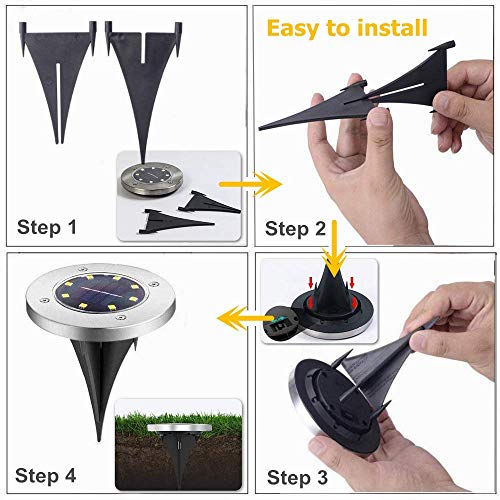 Easy to install

Step 1

Step 2

Step 4

Step 3