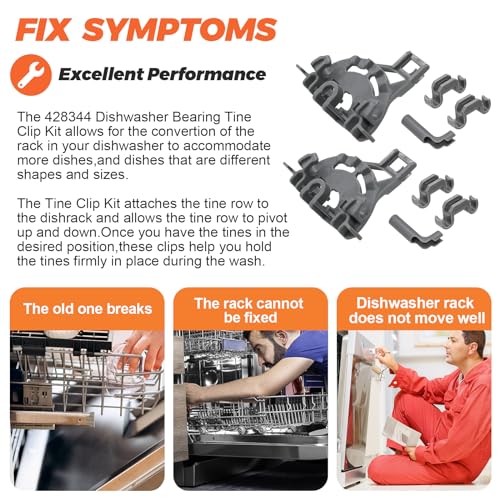 FIX SYMPTOMS

Excellent Performance

The 428344 Dishwasher Bearing Tine Clip Kit allows for the convertion of the rack in your dishwasher to accommodate more dishes,and dishes that are different shapes and sizes.

The Tine Clip Kit attaches the tine row to the dishrack and allows the tine row to pivot up and down.Once you have the tines in the desired position,these clips help you hold the tines firmly in place during the wash.

The old one breaks

The rack cannot be fixed

Dishwasher rack does not move well