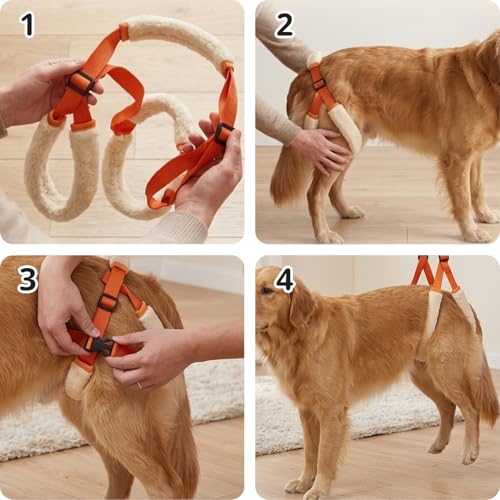 1

2

3

4