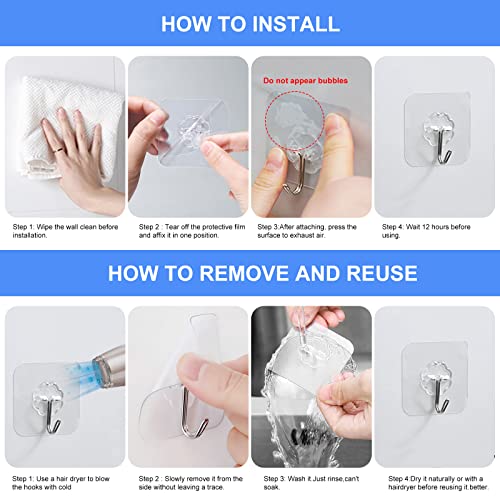 HOW TO INSTALL

Do not appear bubbles

Step 1: Wipe the wall clean before installation.

Step 2 : Tear off the protective film and affix it in one position.

Step 3:After attaching, press the surface to exhaust air.

Step 4: Wait 12 hours before using.

HOW TO REMOVE AND REUSE

Step 1: Use a hair dryer to blow the hooks with cold

Step 2 : Slowly remove it from the side without leaving a trace.

Step 3: Wash it Just rinse,can't soak.

Step 4:Dry it naturally or with a hairdryer before reusing it better.