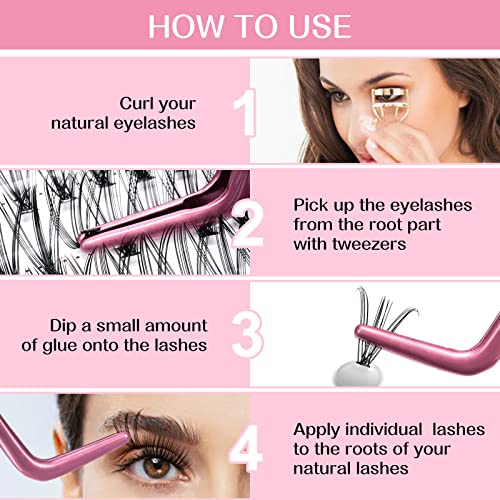 HOW TO USE

Curl your natural eyelashes

1

2

Pick up the eyelashes from the root part with tweezers

Dip a small amount of glue onto the lashes

3

4

Apply individual lashes to the roots of your natural lashes