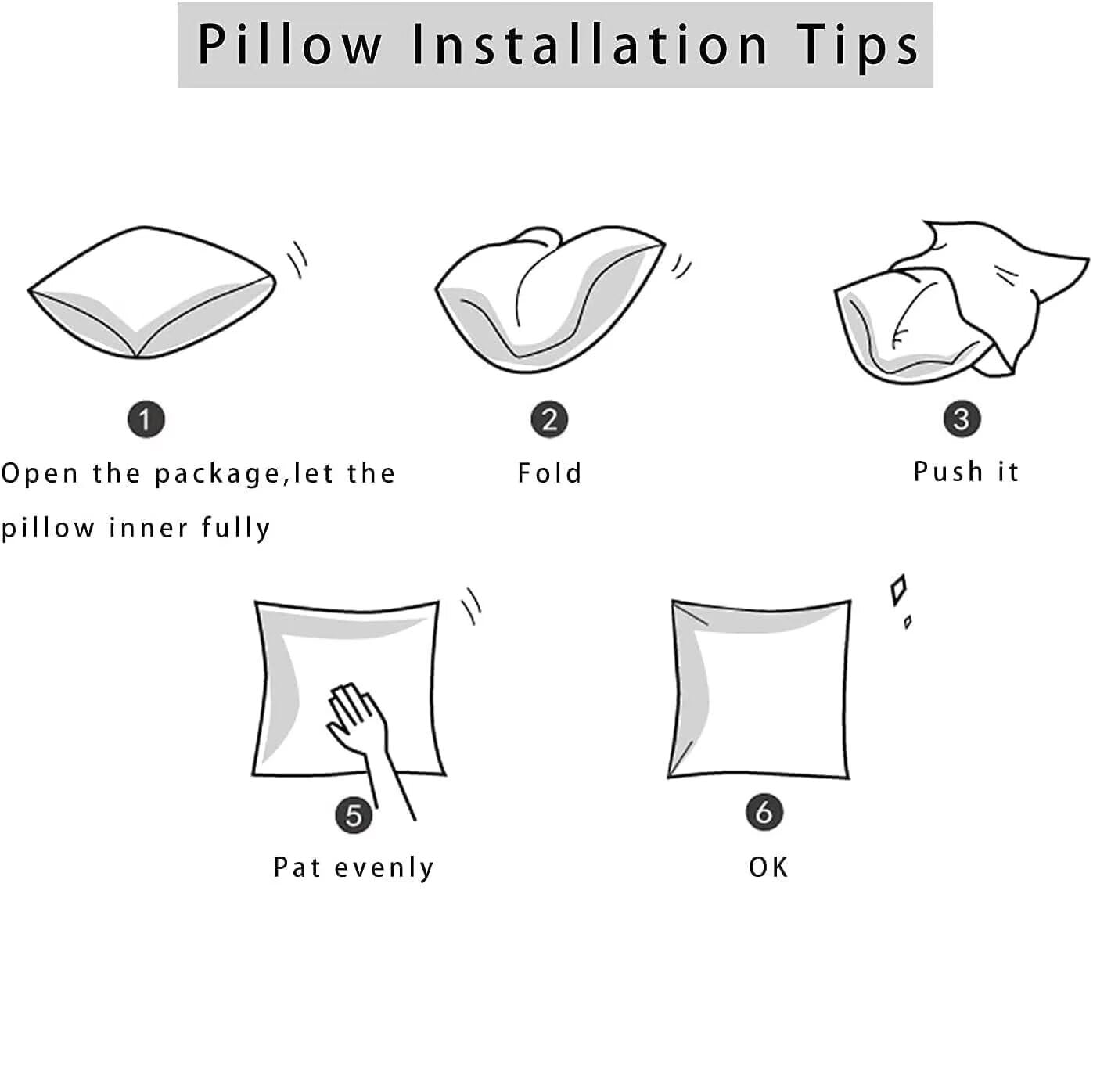 Pillow Installation Tips

1
Open the package,let the pillow inner fully

2
Fold

3
Push it

5
Pat evenly

6
OK