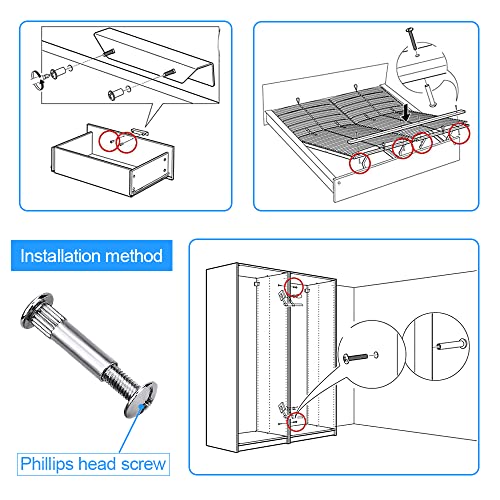 Installation method

Phillips head screw