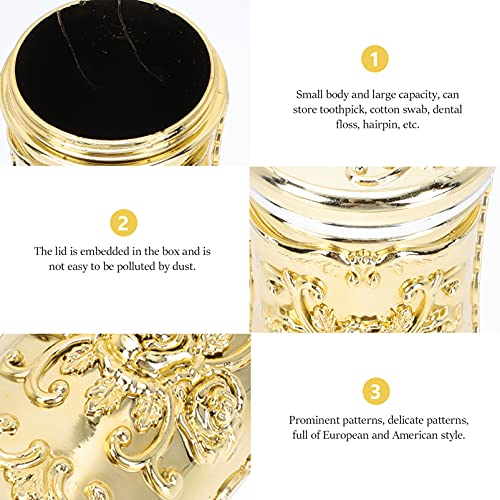 1

Small body and large capacity, can store toothpick, cotton swab, dental floss, hairpin, etc.

2

The lid is embedded in the box and is not easy to be polluted by dust.

3

Prominent patterns, delicate patterns, full of European and American style.