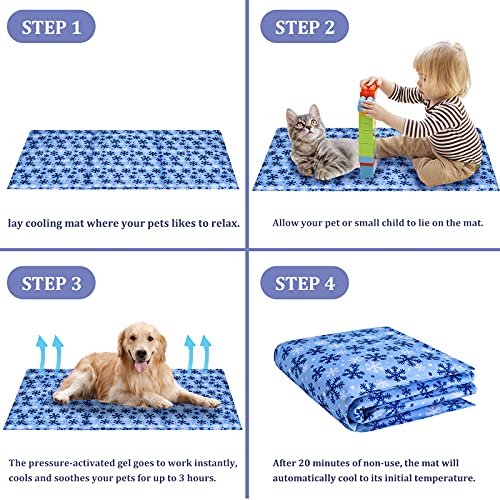 STEP 1

lay cooling mat where your pets likes to relax.

STEP 2

Allow your pet or small child to lie on the mat.

STEP 3

The pressure-activated gel goes to work instantly, cools and soothes your pets for up to 3 hours.

STEP 4

After 20 minutes of non-use, the mat will automatically cool to its initial temperature.