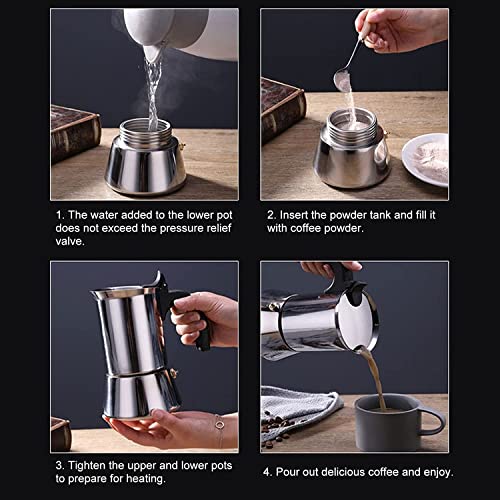 1. The water added to the lower pot does not exceed the pressure relief valve.

2. Insert the powder tank and fill it with coffee powder.

3. Tighten the upper and lower pots to prepare for heating.

4. Pour out delicious coffee and enjoy.