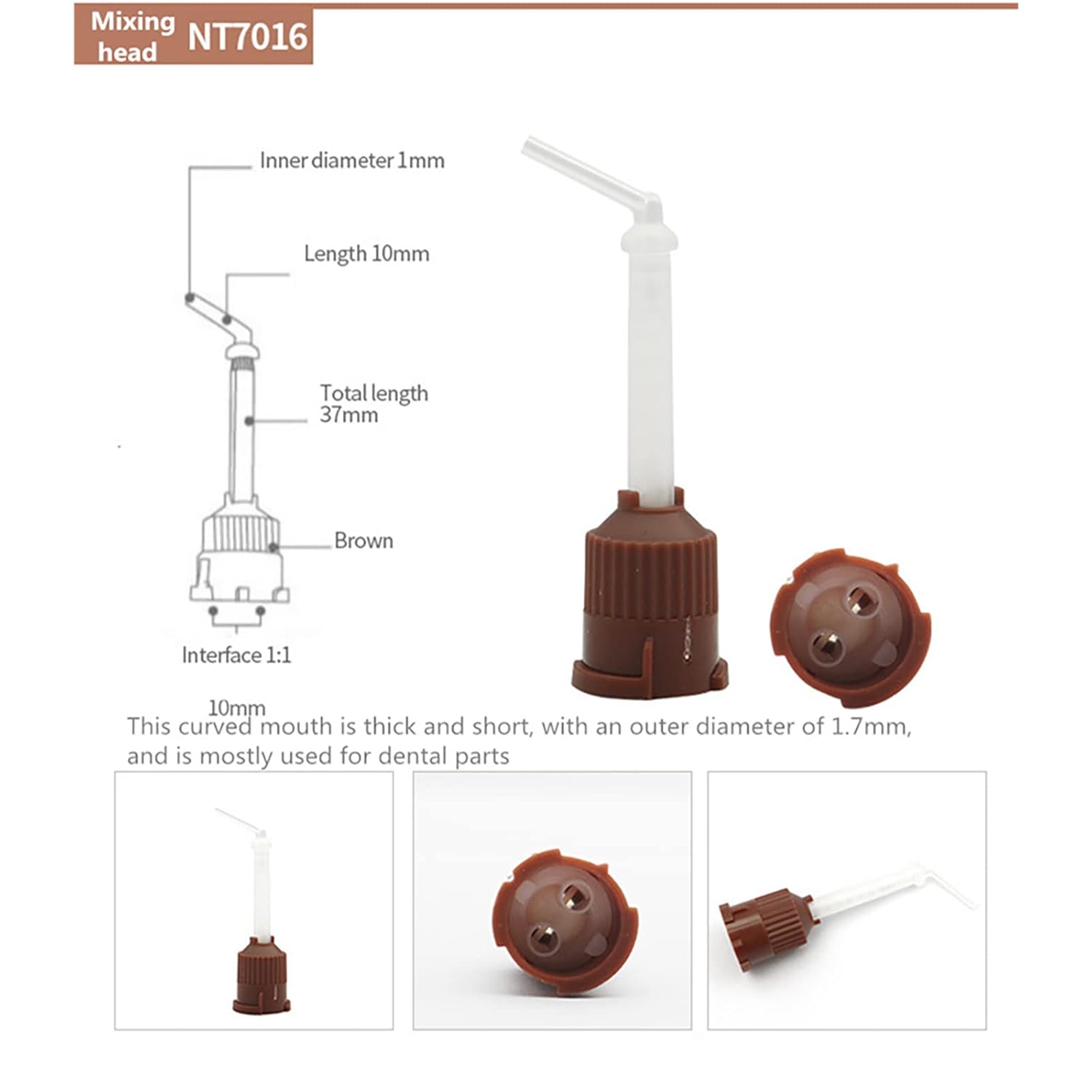 Mixing head NT7016

Inner diameter 1mm

Length 10mm

Total length 37mm

Brown

Interface 1:1

10mm

This curved mouth is thick and short, with an outer diameter of 1.7mm, and is mostly used for dental parts