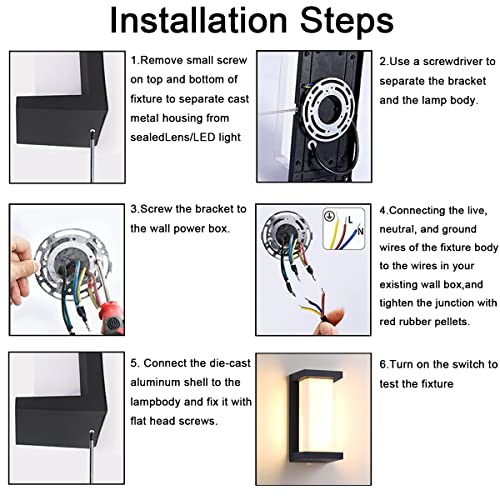 Installation Steps

1.Remove small screw on top and bottom of fixture to separate cast metal housing from sealedLens/LED light

2.Use a screwdriver to separate the bracket and the lamp body.

3.Screw the bracket to the wall power box.

L
N

4.Connecting the live, neutral, and ground wires of the fixture body to the wires in your existing wall box,and tighten the junction with red rubber pellets.

5. Connect the die-cast aluminum shell to the lampbody and fix it with flat head screws.

6.Turn on the switch to test the fixture