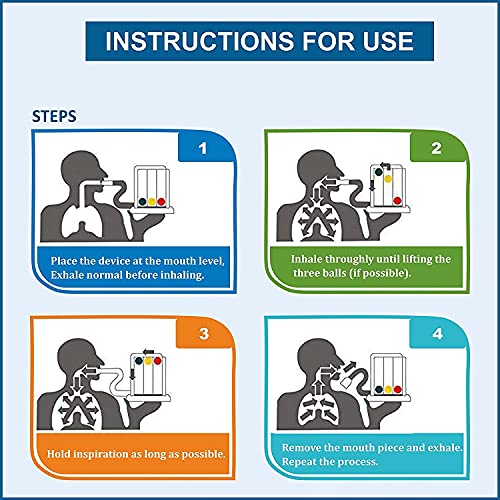 INSTRUCTIONS FOR USE

STEPS

1

Place the device at the mouth level, Exhale normal before inhaling.

2

Inhale throughly until lifting the three balls (if possible).

3

Hold inspiration as long as possible.

4

Remove the mouth piece and exhale. Repeat the process.