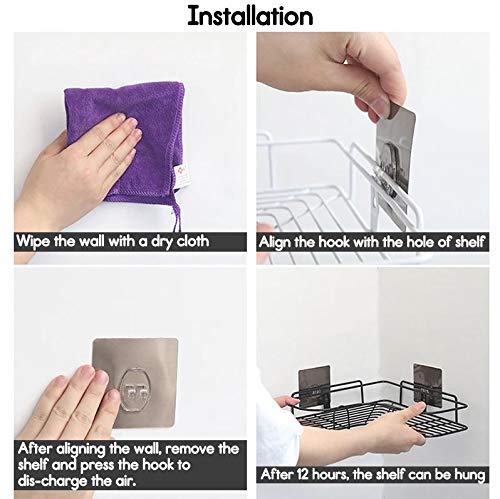 Installation

Wipe the wall with a dry cloth

Align the hook with the hole of shelf

After aligning the wall, remove the shelf and press the hook to dis-charge the air.

After 12 hours, the shelf can be hung