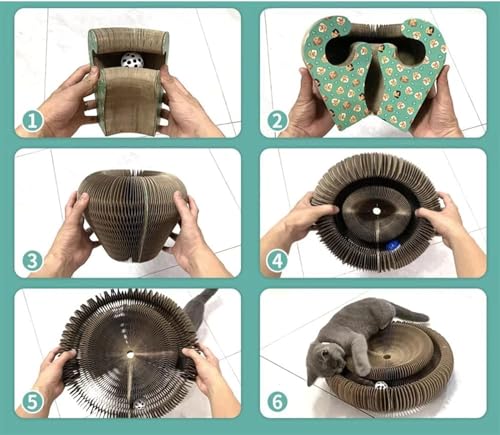 1

2

3

4

5

6