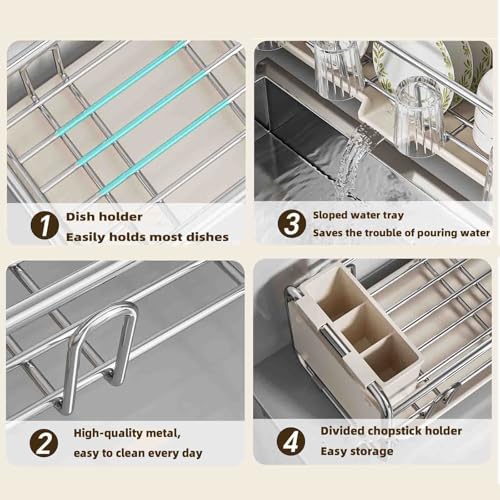 1 Dish holder
Easily holds most dishes

3 Sloped water tray
Saves the trouble of pouring water

2 High-quality metal,
easy to clean every day

4 Divided chopstick holder
Easy storage