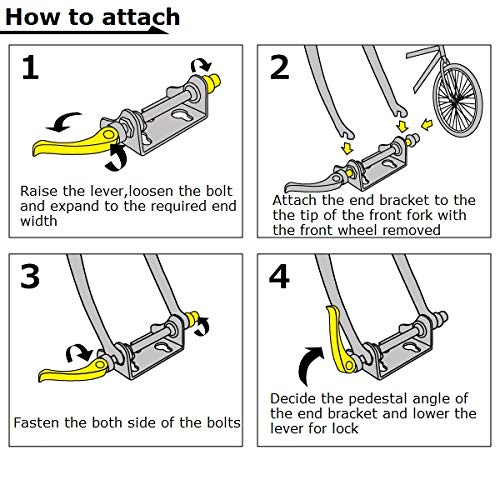 How to attach

1

Raise the lever,loosen the bolt and expand to the required end width

2

Attach the end bracket to the the tip of the front fork with the front wheel removed

3

Fasten the both side of the bolts

4

Decide the pedestal angle of the end bracket and lower the lever for lock