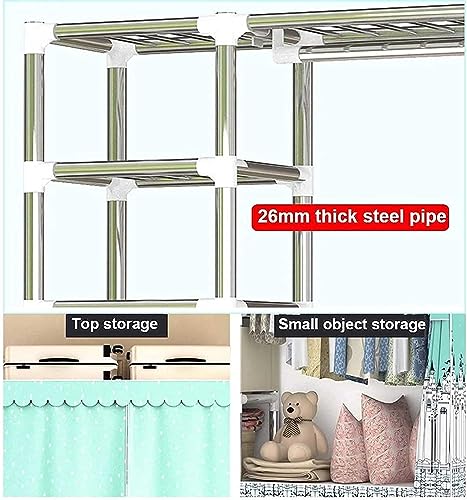 26mm thick steel pipe

Top storage

Small object storage