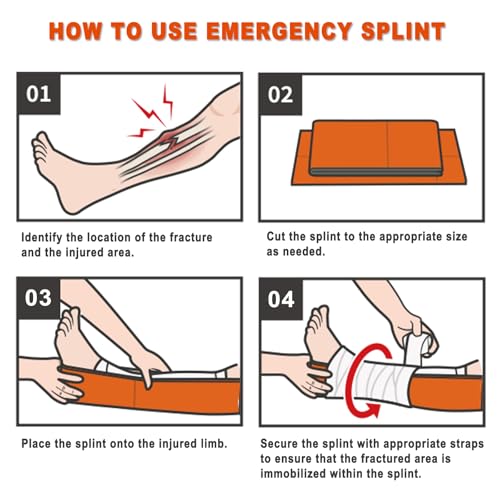 HOW TO USE EMERGENCY SPLINT

01

Identify the location of the fracture and the injured area.

02

Cut the splint to the appropriate size as needed.

03

Place the splint onto the injured limb.

04

Secure the splint with appropriate straps to ensure that the fractured area is immobilized within the splint.