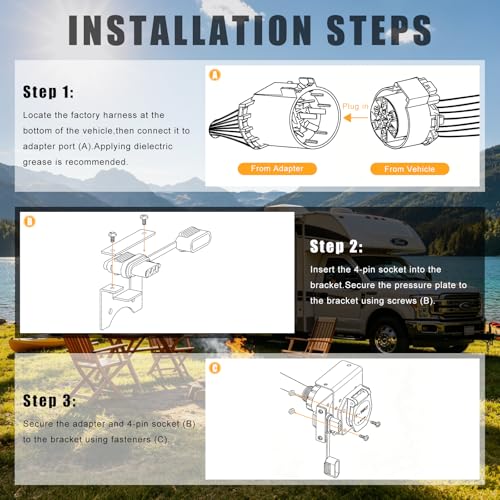 INSTALLATION STEPS

Step 1:

Locate the factory harness at the bottom of the vehicle,then connect it to adapter port (A).Applying dielectric grease is recommended.

A

Plug in

From Adapter

From Vehicle

B

Step 2:

Insert the 4-pin socket into the bracket.Secure the pressure plate to the bracket using screws (B).

Step 3:

Secure the adapter and 4-pin socket (B) to the bracket using fasteners (C).

C