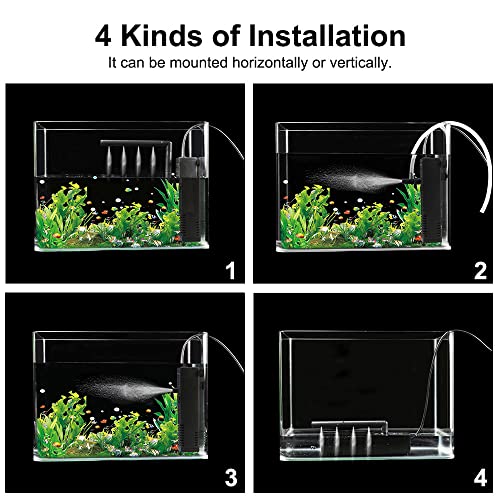 4 Kinds of Installation

It can be mounted horizontally or vertically.

1

2

3

4