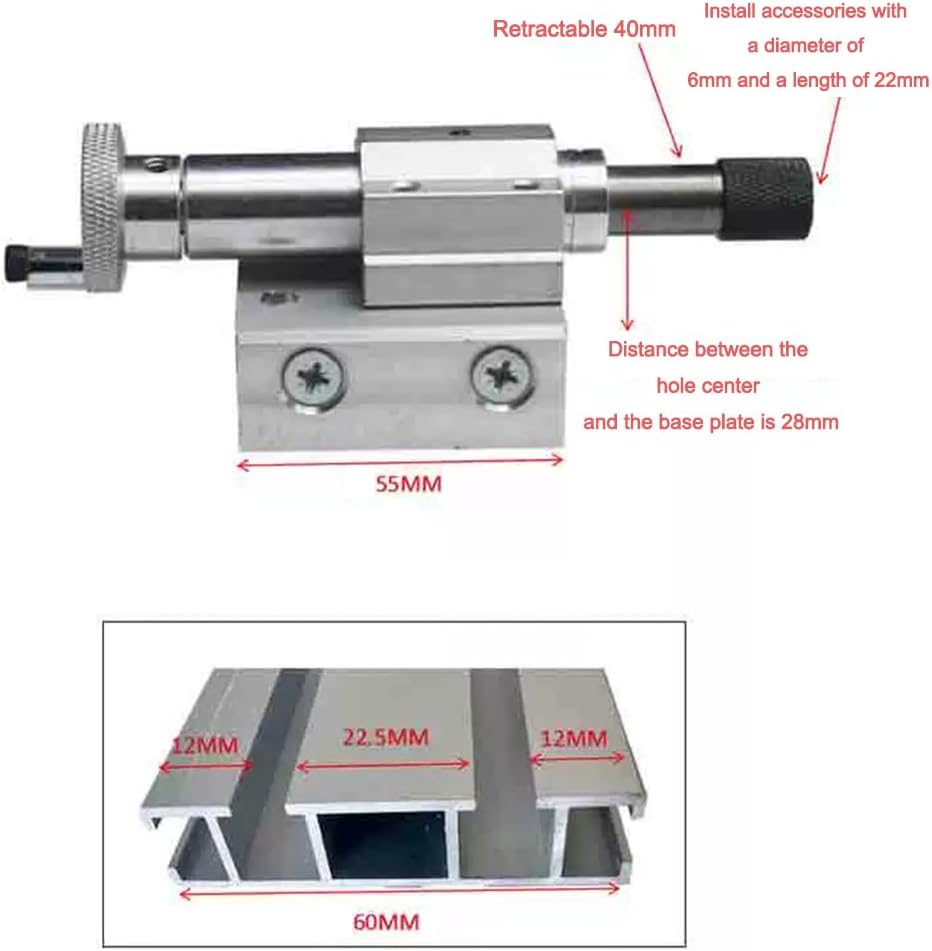 Retractable 40mm

Install accessories with a diameter of 6mm and a length of 22mm

Distance between the hole center and the base plate is 28mm

55MM

12MM

22.5MM

12MM

60MM