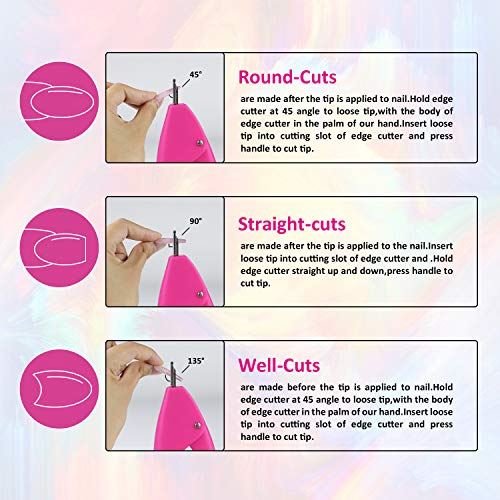 45°

Round-Cuts

are made after the tip is applied to nail.Hold edge cutter at 45 angle to loose tip,with the body of edge cutter in the palm of our hand.Insert loose tip into cutting slot of edge cutter and press handle to cut tip.

90°

Straight-cuts

are made after the tip is applied to the nail.Insert loose tip into cutting slot of edge cutter and .Hold edge cutter straight up and down,press handle to cut tip.

135°

Well-Cuts

are made before the tip is applied to nail.Hold edge cutter at 45 angle to loose tip,with the body of edge cutter in the palm of our hand.Insert loose tip into cutting slot of edge cutter and press handle to cut tip.