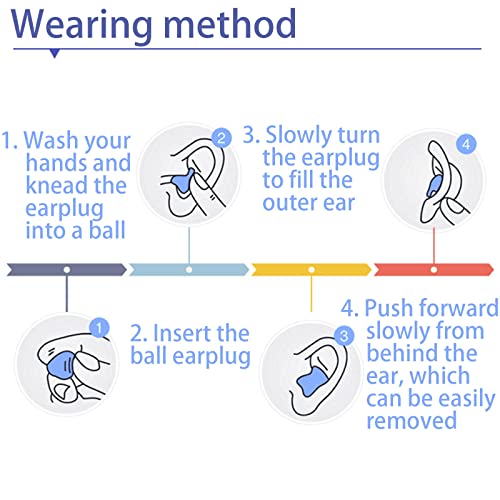 Wearing method

1. Wash your hands and knead the earplug into a ball

2

3. Slowly turn the earplug to fill the outer ear

4

1

2. Insert the ball earplug

3

4. Push forward slowly from behind the ear, which can be easily removed