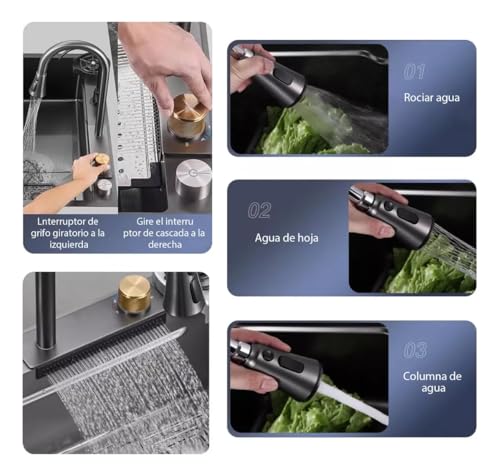 Lnterruptor de grifo giratorio a la izquierda

Gire el interru ptor de cascada a la derecha

01

Rociar agua

02

Agua de hoja

03

Columna de agua