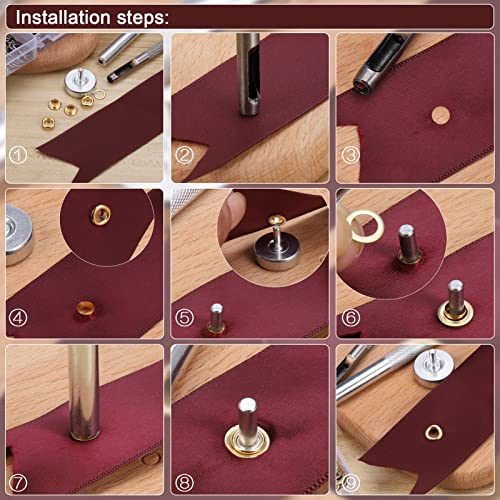 Installation steps:

①

②

③

④

⑤

⑥

⑦

⑧

⑨