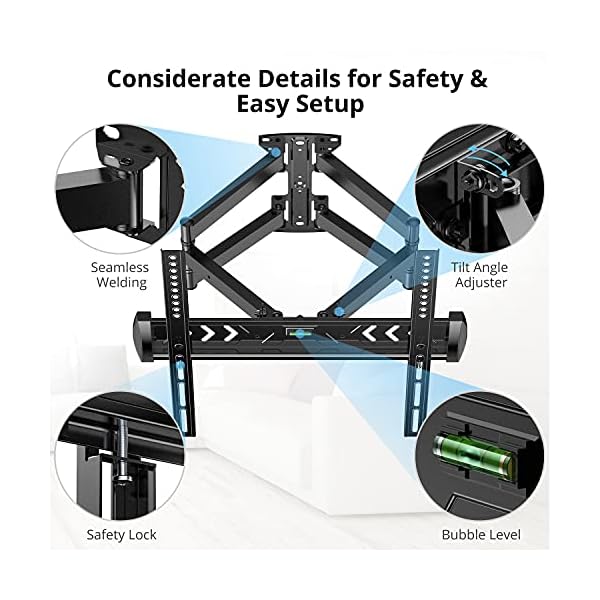 Considerate Details for Safety & Easy Setup

Seamless Welding

Tilt Angle Adjuster

Safety Lock

Bubble Level