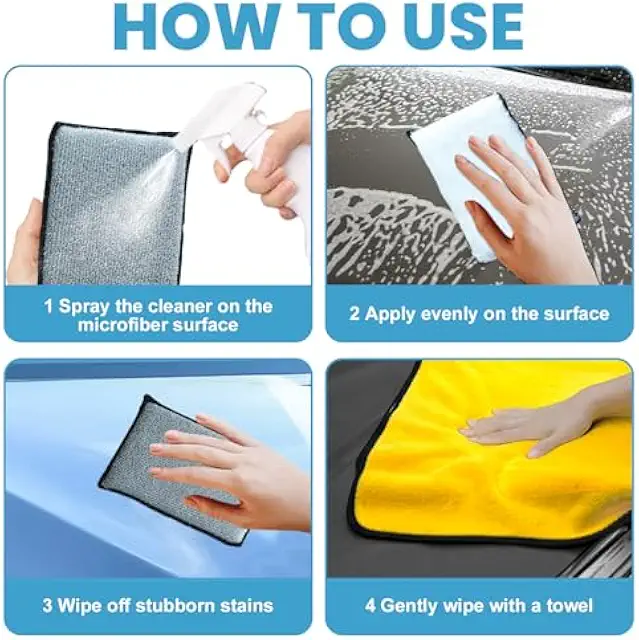 HOW TO USE

1 Spray the cleaner on the microfiber surface

2 Apply evenly on the surface

3 Wipe off stubborn stains

4 Gently wipe with a towel