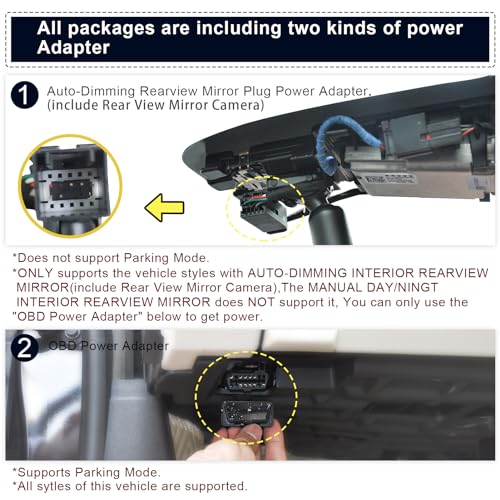 All packages are including two kinds of power Adapter

1 Auto-Dimming Rearview Mirror Plug Power Adapter. (include Rear View Mirror Camera)

*Does not support Parking Mode.
*ONLY supports the vehicle styles with AUTO-DIMMING INTERIOR REARVIEW MIRROR(include Rear View Mirror Camera),The MANUAL DAY/NINGT INTERIOR REARVIEW MIRROR does NOT support it, You can only use the "OBD Power Adapter" below to get power.

2 OBD Power Adapter

*Supports Parking Mode.
*All sytles of this vehicle are supported.