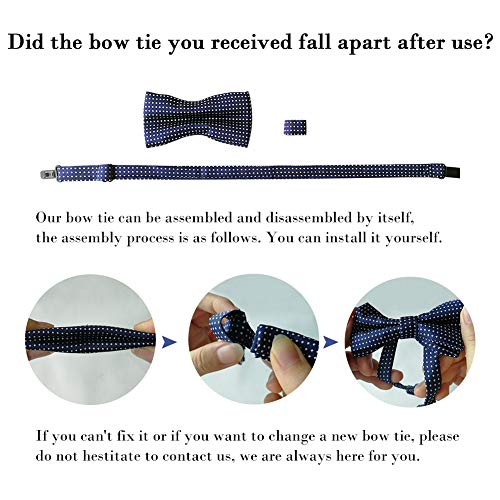 Did the bow tie you received fall apart after use?

Our bow tie can be assembled and disassembled by itself, the assembly process is as follows. You can install it yourself.

If you can't fix it or if you want to change a new bow tie, please do not hestitate to contact us, we are always here for you.