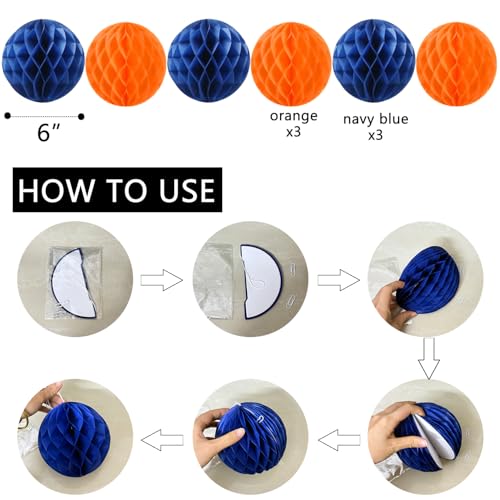 6″

orange
x3

navy blue
x3

HOW TO USE