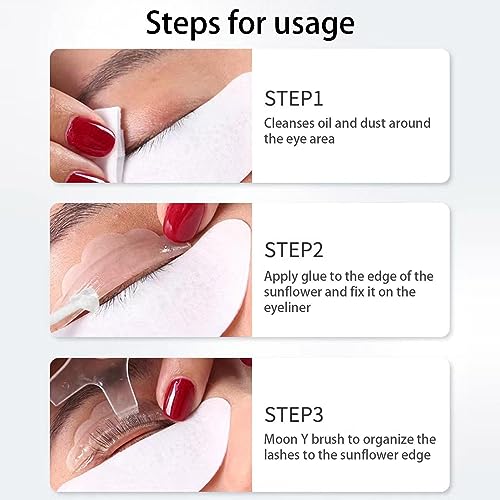 Steps for usage

STEP1
Cleanses oil and dust around the eye area

STEP2
Apply glue to the edge of the sunflower and fix it on the eyeliner

STEP3
Moon Y brush to organize the lashes to the sunflower edge