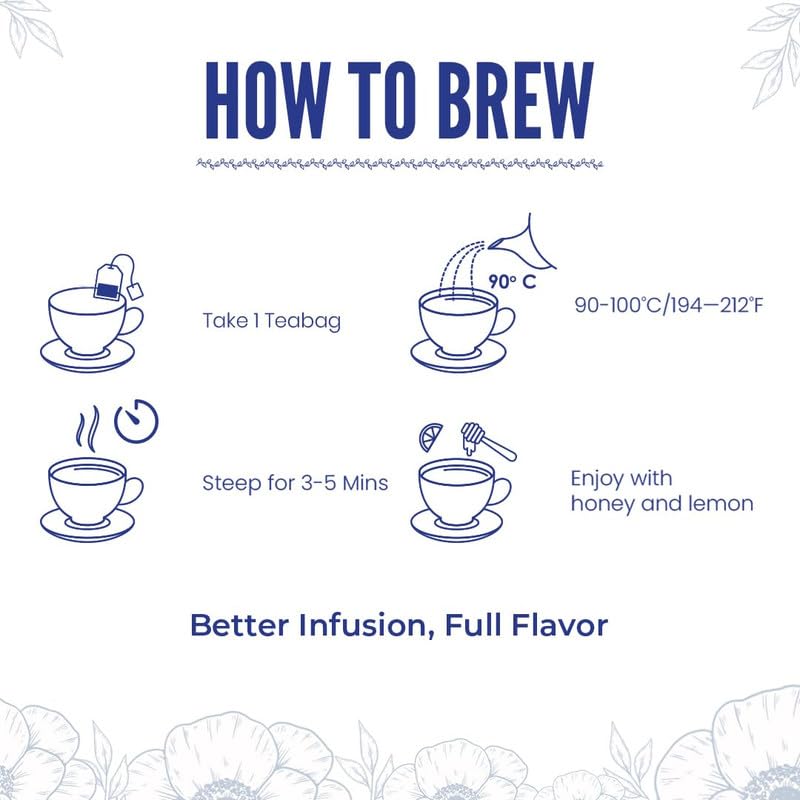 HOW TO BREW

Take 1 Teabag

90° C

90-100°C/194—212°F

Steep for 3-5 Mins

Enjoy with honey and lemon

Better Infusion, Full Flavor