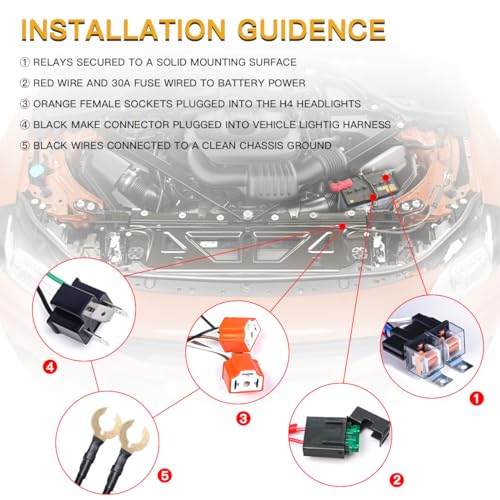 INSTALLATION GUIDENCE

① RELAYS SECURED TO A SOLID MOUNTING SURFACE

② RED WIRE AND 30A FUSE WIRED TO BATTERY POWER

③ ORANGE FEMALE SOCKETS PLUGGED INTO THE H4 HEADLIGHTS

④ BLACK MAKE CONNECTOR PLUGGED INTO VEHICLE LIGHTIG HARNESS

⑤ BLACK WIRES CONNECTED TO A CLEAN CHASSIS GROUND

4

3

1

5

2