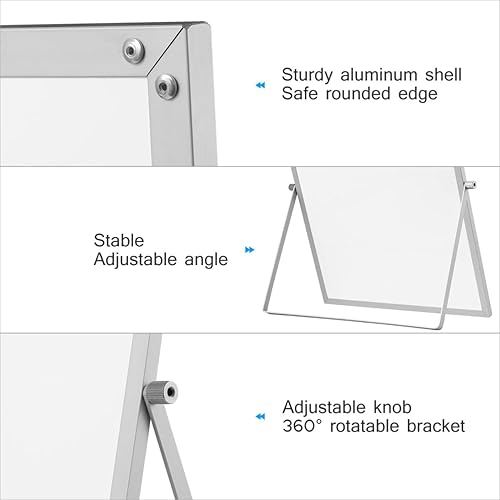 Sturdy aluminum shell
Safe rounded edge

Stable
Adjustable angle

Adjustable knob
360° rotatable bracket