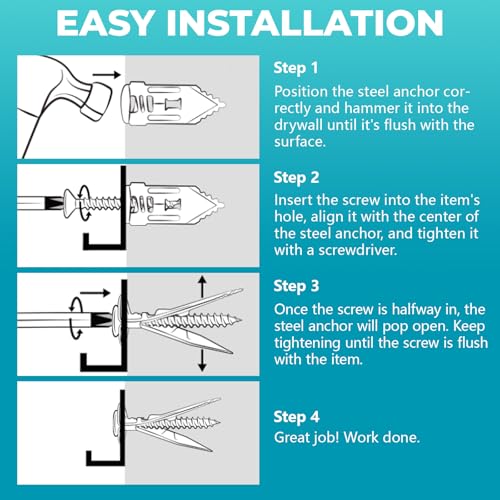 EASY INSTALLATION

Step 1
Position the steel anchor correctly and hammer it into the drywall until it's flush with the surface.

Step 2
Insert the screw into the item's hole, align it with the center of the steel anchor, and tighten it with a screwdriver.

Step 3
Once the screw is halfway in, the steel anchor will pop open. Keep tightening until the screw is flush with the item.

Step 4
Great job! Work done.