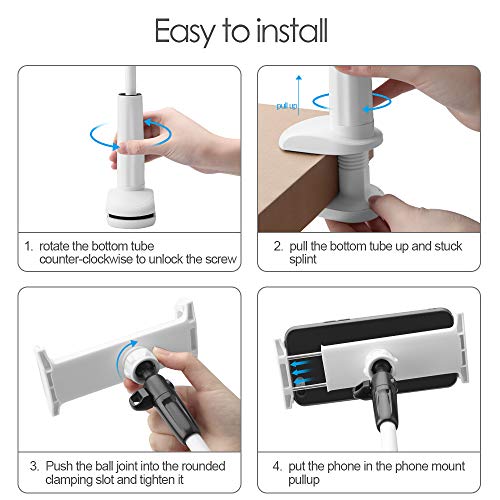 Easy to install

1. rotate the bottom tube counter-clockwise to unlock the screw

pull up

2. pull the bottom tube up and stuck splint

3. Push the ball joint into the rounded clamping slot and tighten it

4. put the phone in the phone mount pullup