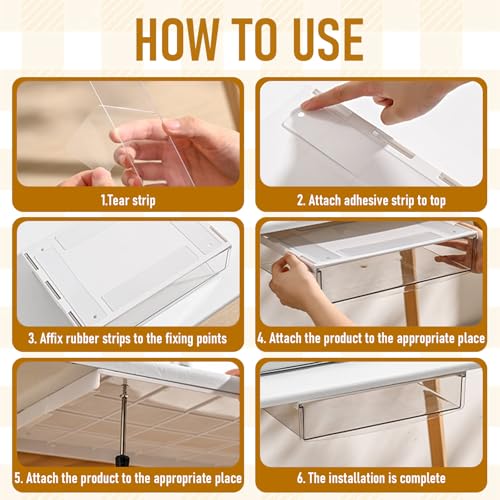 HOW TO USE

1.Tear strip

2. Attach adhesive strip to top

3. Affix rubber strips to the fixing points

4. Attach the product to the appropriate place

5. Attach the product to the appropriate place

6. The installation is complete