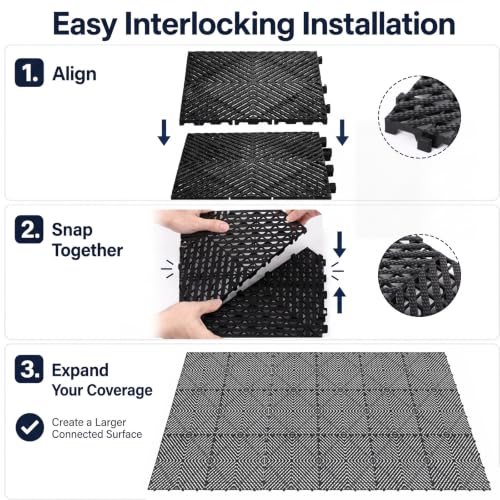 Easy Interlocking Installation

1. Align

2. Snap Together

3. Expand Your Coverage

Create a Larger Connected Surface