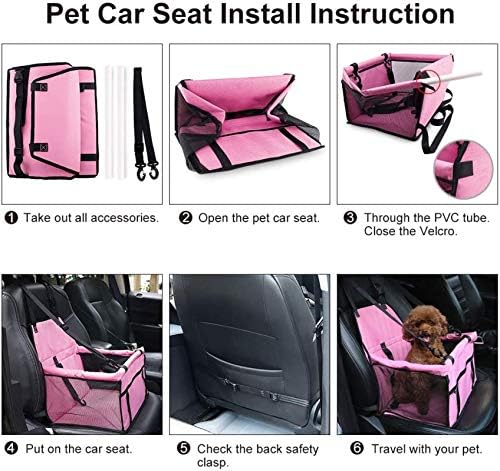 Pet Car Seat Install Instruction

❶ Take out all accessories.

❷ Open the pet car seat.

❸ Through the PVC tube. Close the Velcro.

❹ Put on the car seat.

❺ Check the back safety clasp.

❻ Travel with your pet.