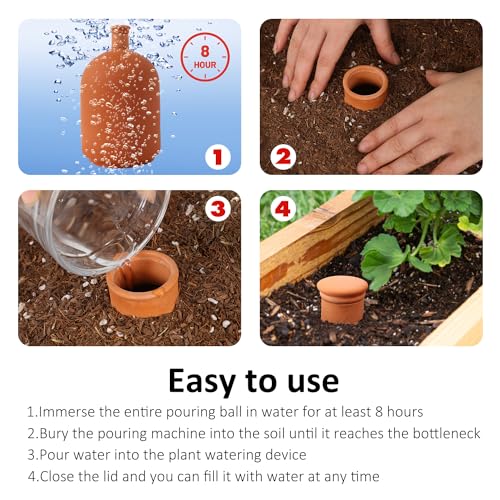 8
HOUR

1

2

3

4

Easy to use

1.Immerse the entire pouring ball in water for at least 8 hours
2.Bury the pouring machine into the soil until it reaches the bottleneck
3.Pour water into the plant watering device
4.Close the lid and you can fill it with water at any time