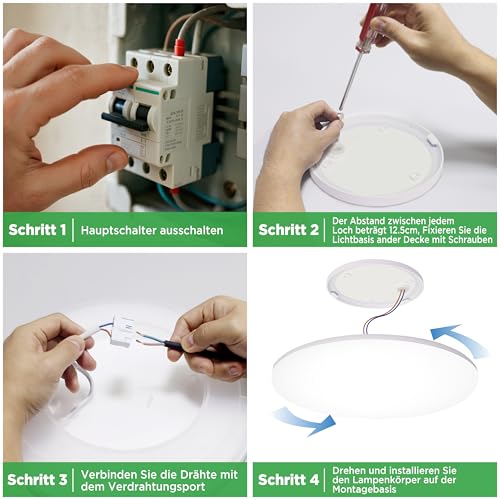 Schritt 1 Hauptschalter ausschalten

Schritt 2 Der Abstand zwischen jedem Loch beträgt 12.5cm, Fixieren Sie die Lichtbasis ander Decke mit Schrauben

Schritt 3 Verbinden Sie die Drähte mit dem Verdrahtungsport

Schritt 4 Drehen und installieren Sie den Lampenkörper auf der Montagebasis