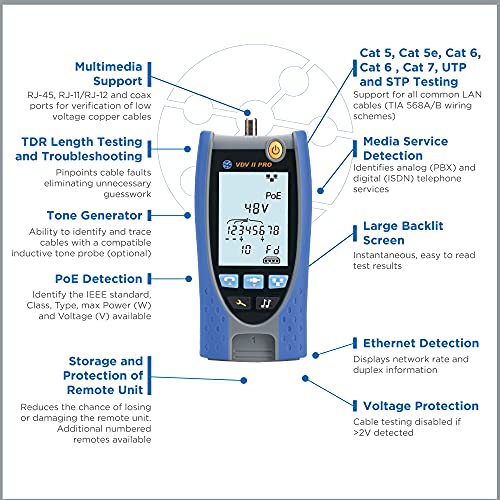 Multimedia Support

RJ-45, RJ-11/RJ-12 and coax ports for verification of low voltage copper cables

TDR Length Testing and Troubleshooting

Pinpoints cable faults eliminating unnecessary guesswork

Tone Generator

Ability to identify and trace cables with a compatible inductive tone probe (optional)

PoE Detection

Identify the IEEE standard, Class, Type, max Power (W) and Voltage (V) available

Storage and Protection of Remote Unit

Reduces the chance of losing or damaging the remote unit. Additional numbered remotes available

VDV II PRO

PoE
48V
12345678
10 Fd

Cat 5, Cat 5e, Cat 6, Cat 6 , Cat 7, UTP and STP Testing

Support for all common LAN cables (TIA 568A/B wiring schemes)

Media Service Detection

Identifies analog (PBX) and digital (ISDN) telephone services

Large Backlit Screen

Instantaneous, easy to read test results

Ethernet Detection

Displays network rate and duplex information

Voltage Protection

Cable testing disabled if >2V detected