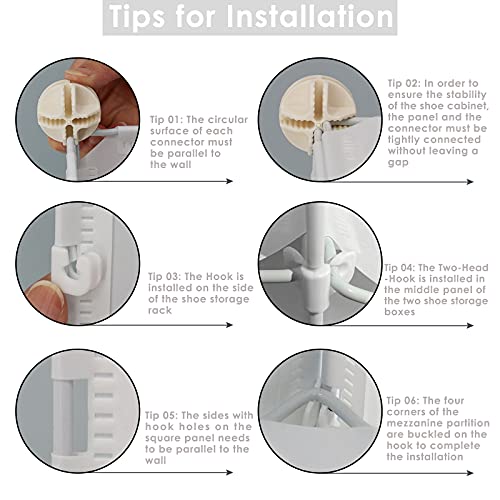 Tips for Installation

Tip 01: The circular surface of each connector must be parallel to the wall

Tip 02: In order to ensure the stability of the shoe cabinet, the panel and the connector must be tightly connected without leaving a gap

Tip 03: The Hook is installed on the side of the shoe storage rack

Tip 04: The Two-Head -Hook is installed in the middle panel of the two shoe storage boxes

Tip 05: The sides with hook holes on the square panel needs to be parallel to the wall

Tip 06: The four corners of the mezzanine partition are buckled on the hook to complete the installation