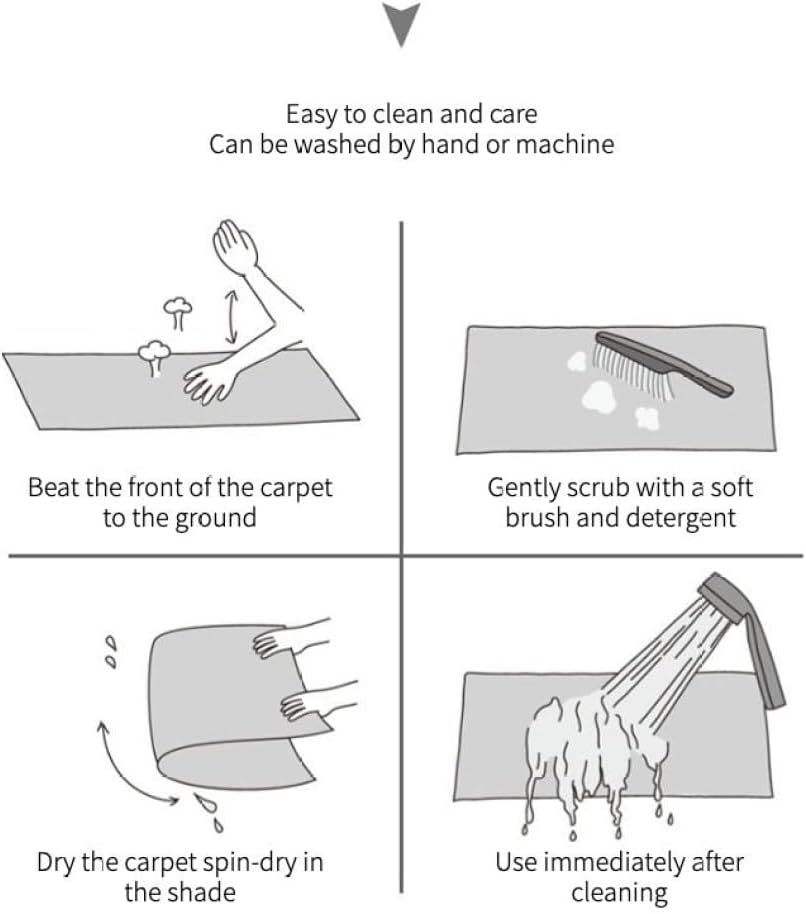 Easy to clean and care
Can be washed by hand or machine

Beat the front of the carpet to the ground

Gently scrub with a soft brush and detergent

Dry the carpet spin-dry in the shade

Use immediately after cleaning