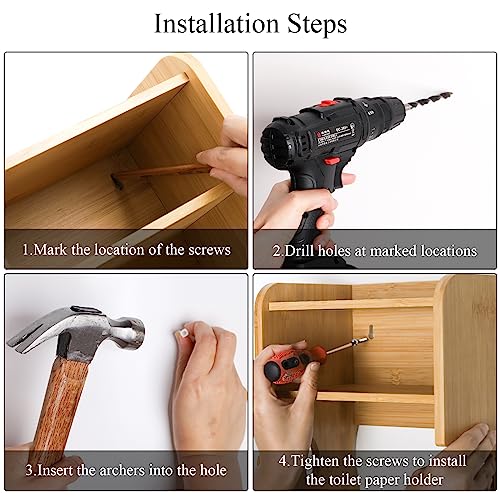 Installation Steps

1.Mark the location of the screws

2.Drill holes at marked locations

3.Insert the archers into the hole

4.Tighten the screws to install the toilet paper holder