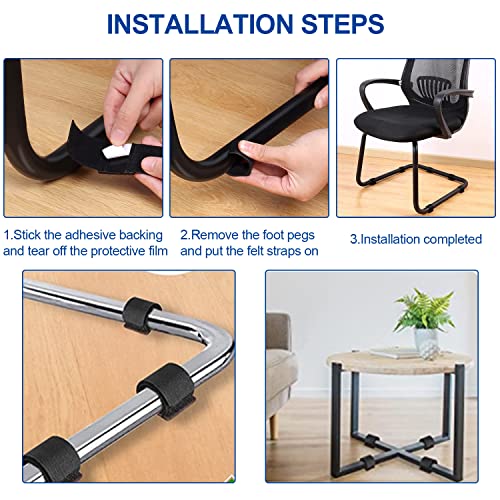 INSTALLATION STEPS

1.Stick the adhesive backing and tear off the protective film

2.Remove the foot pegs and put the felt straps on

3.Installation completed