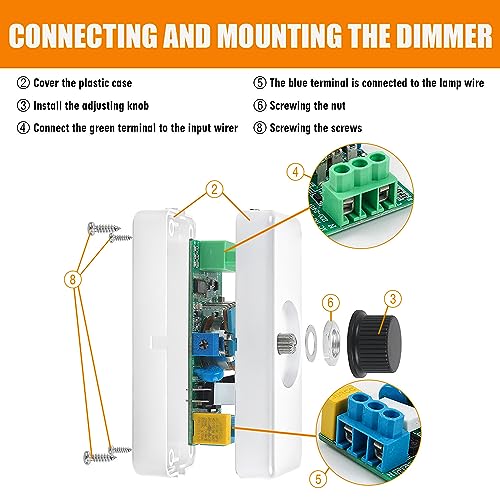 CONNECTING AND MOUNTING THE DIMMER

② Cover the plastic case

③ Install the adjusting knob

④ Connect the green terminal to the input wirer

⑤ The blue terminal is connected to the lamp wire

⑥ Screwing the nut

⑧ Screwing the screws

4

2

8

6

3

5