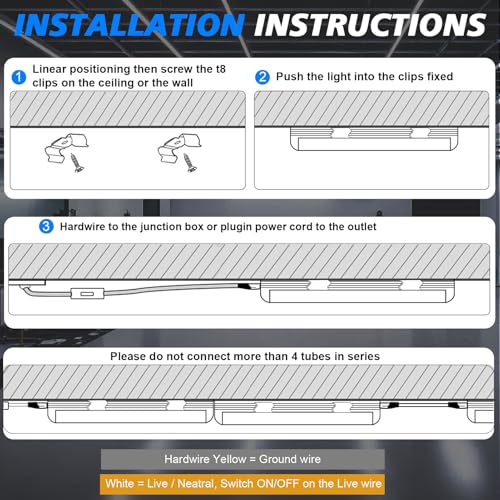 INSTALLATION INSTRUCTIONS

1 Linear positioning then screw the t8 clips on the ceiling or the wall

2 Push the light into the clips fixed

3 Hardwire to the junction box or plugin power cord to the outlet

Please do not connect more than 4 tubes in series

Hardwire Yellow = Ground wire

White = Live / Neatral, Switch ON/OFF on the Live wire